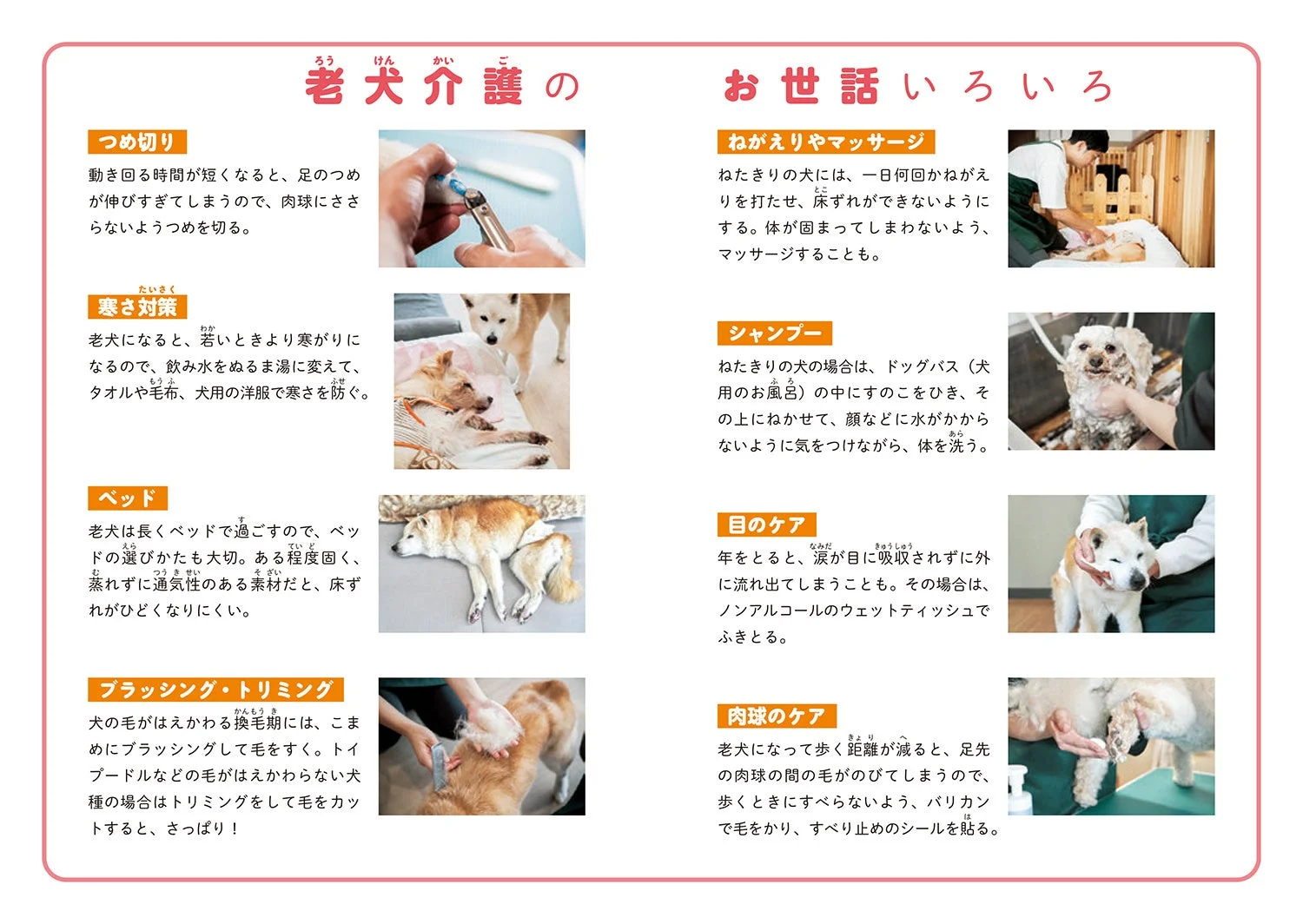 老犬介護のお世話いろいろ

つめ切り
動き回る時間が短くなると、足のつめが伸びすぎてしまうので、肉球にささらないようつめを切る。

寒さ対策
老犬になると、若いときより寒がりになるので、飲み水をぬるま湯に変えて、タオルや毛布、犬用の洋服で寒さを防ぐ。

ベッド
老犬は長くベッドで過ごすので、ベッドの選びかたも大切。ある程度固く、蒸れずに通気性のある素材だと、床ずれがひどくなりにくい。

ブラッシング・トリミング
犬の毛がはえかわる換毛期には、こまめにブラッシングして毛をすく。トイプードルなどの毛がはえかわらない犬種の場合はトリミングをして毛をカットすると、さっぱり！

ねがえりやマッサージ
ねたきりの犬には、一日何回かねがえりを打たせ、床ずれができないようにする。体が固まってしまわないよう、マッサージすることも。

シャンプー
ねたきりの犬の場合は、ドッグバス（犬用のお風呂）の中にすのこをひき、その上にねかせて、顔などに水がかからないように気をつけながら、体を洗う。

目のケア
年をとると、涙が目に吸収されずに外に流れ出てしまうことも。その場合は、ノンアルコールのウェットティッシュでふきとる。

肉球のケア
老犬になって歩く距離が減ると、足先の肉球の間の毛がのびてしまうので、歩くときにすべらないよう、バリカンで毛をかり、すべり止めのシールを貼る。